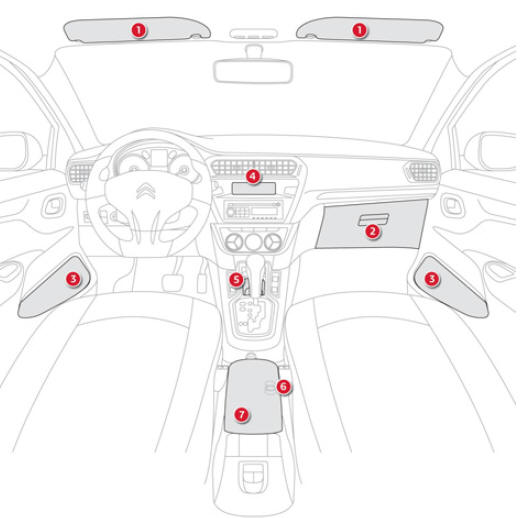 1
1
4
2
3
5
3
6
7